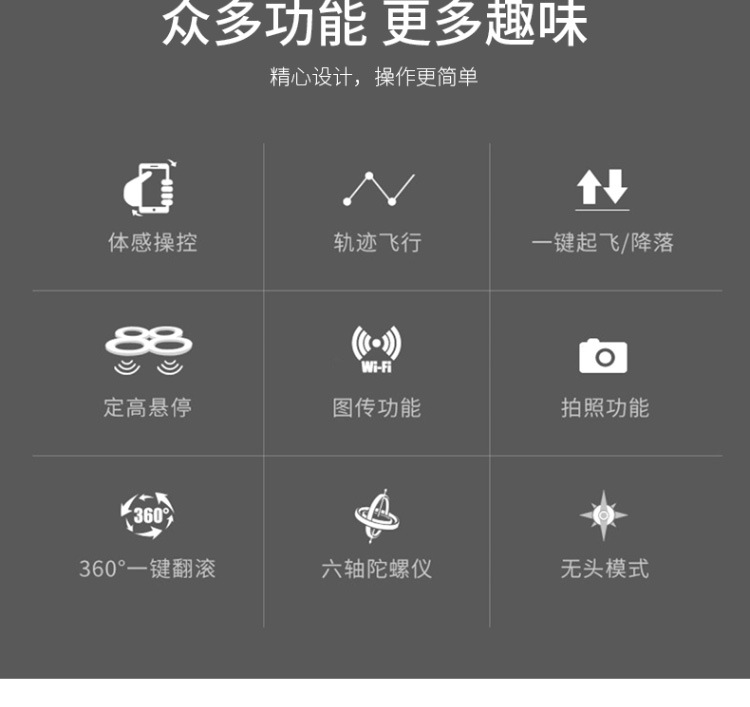 众多功能 更多趣味

精心设计，操作更简单

体感操控

轨迹飞行

一键起飞/降落

定高悬停

Wi-Fi

图传功能

拍照功能

360°

360°一键翻滚

六轴陀螺仪

无头模式