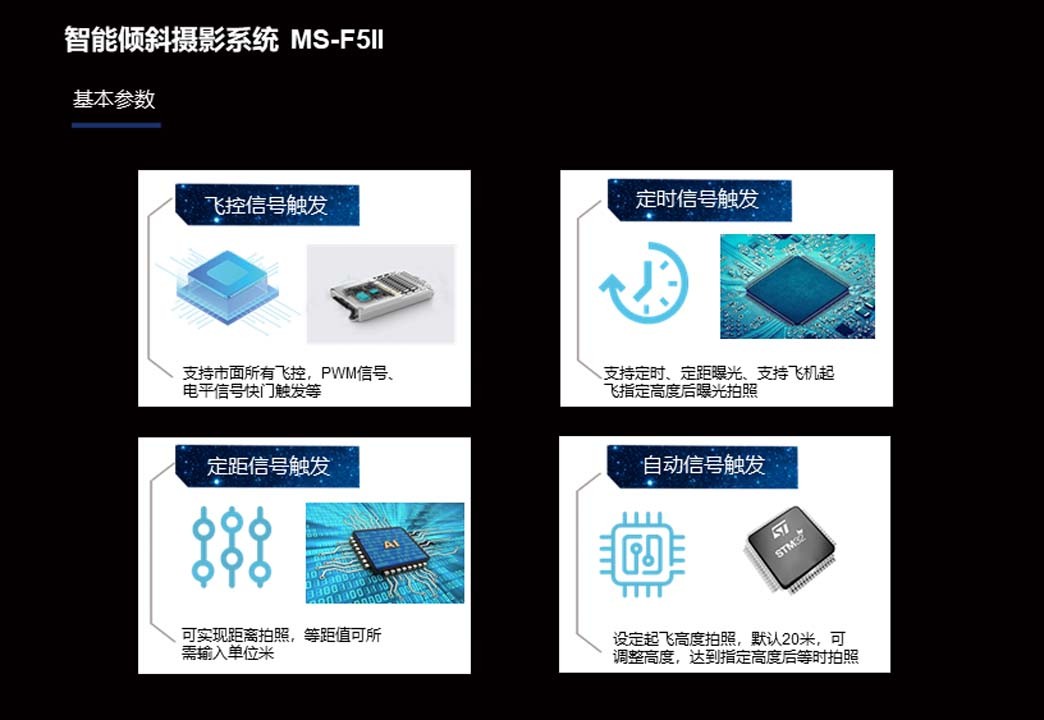 智能倾斜摄影系统 MS-F5II

基本参数

飞控信号触发

支持市面所有飞控，PWM信号、电平信号快门触发等

定时信号触发

支持定时、定距曝光、支持飞机起飞指定高度后曝光拍照

定距信号触发

AI

可实现距离拍照，等距值可所需输入单位米

自动信号触发

STM32

设定起飞高度拍照，默认20米，可调整高度，达到指定高度后等时拍照