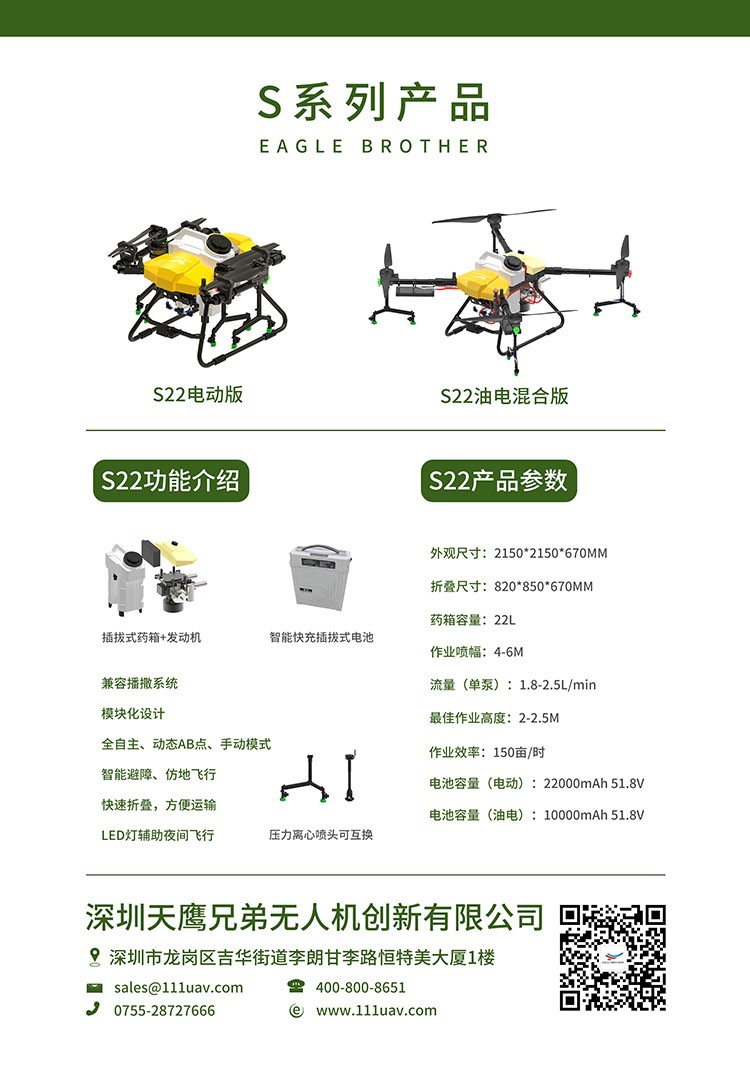 S系列产品
EAGLE BROTHER

S22电动版

S22油电混合版

S22功能介绍

插拔式药箱+发动机

智能快充插拔式电池

兼容播撒系统

模块化设计

全自主、动态AB点、手动模式

智能避障、仿地飞行

快速折叠，方便运输

LED灯辅助夜间飞行

压力离心喷头可互换

S22产品参数

外观尺寸：2150*2150*670MM

折叠尺寸：820*850*670MM

药箱容量：22L

作业喷幅：4-6M

流量（单泵）：1.8-2.5L/min

最佳作业高度：2-2.5M

作业效率：150亩/时

电池容量（电动）：22000mAh 51.8V

电池容量（油电）：10000mAh 51.8V

深圳天鹰兄弟无人机创新有限公司

深圳市龙岗区吉华街道李朗甘李路恒特美大厦1楼

sales@111uav.com

400-800-8651

0755-28727666

www.111uav.com